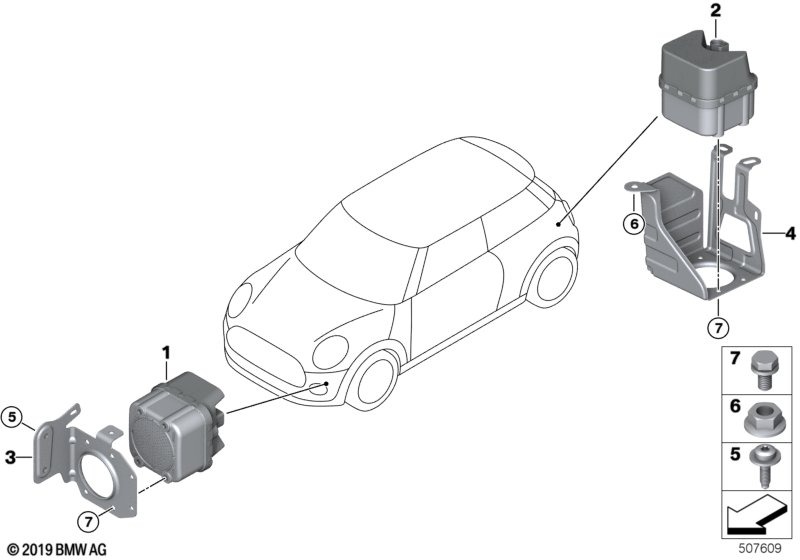 2

6

4

7

1

5

3

7

7

6

5

© 2019 BMW AG

507609