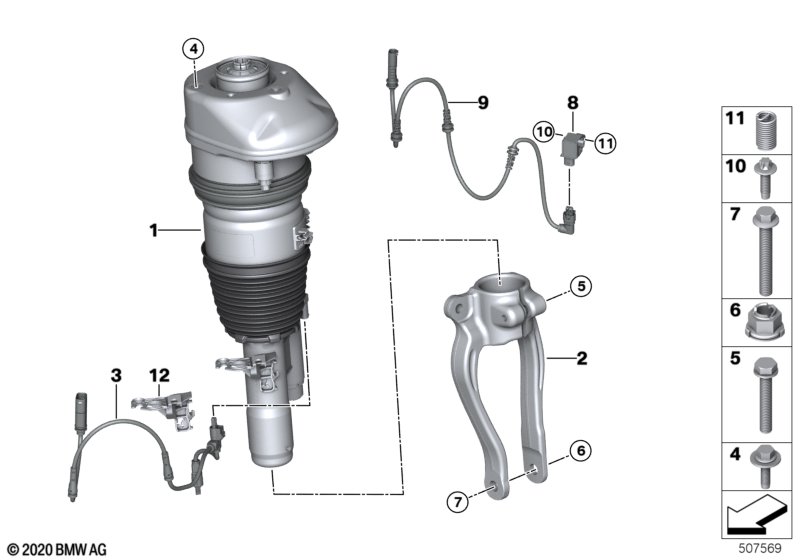 4
9
8
10
11
1
5
2
3
12
6
7

11
10
7
6
5
4

© 2020 BMW AG
507569