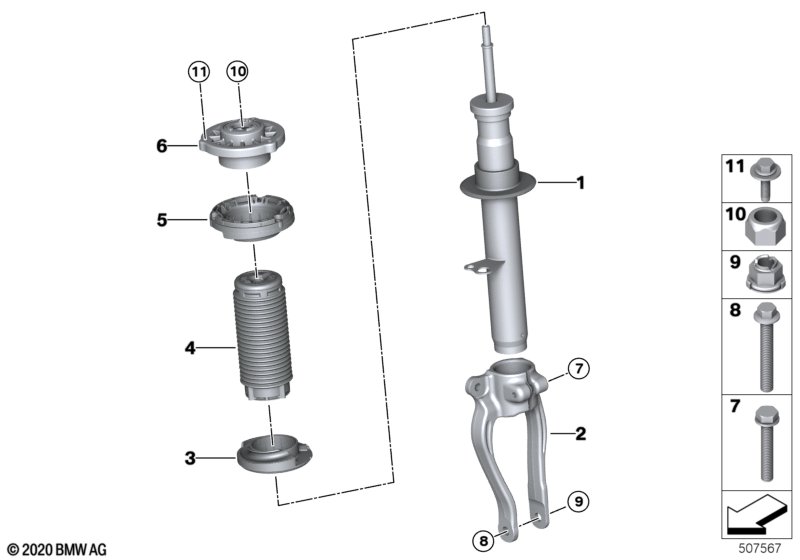 11
10
6
5
4
3
1
7
2
9
8

11
10
9
8
7

© 2020 BMW AG
507567