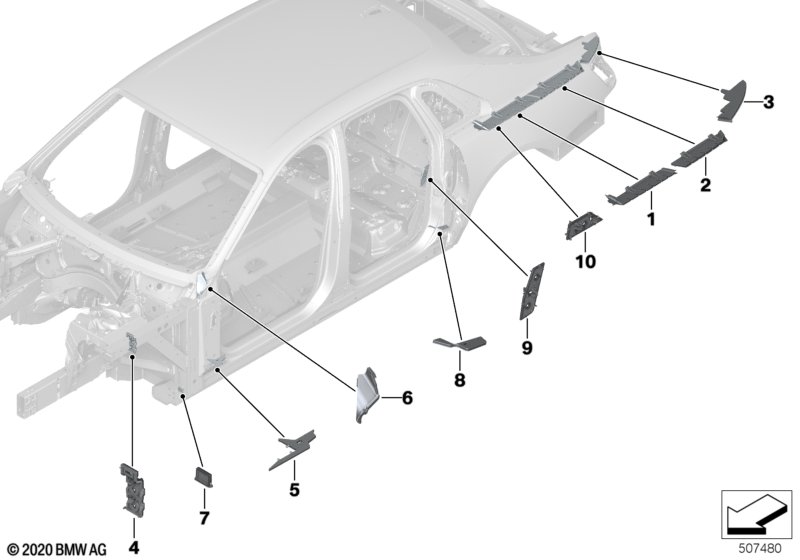 3
2
1
10
9
8
6
5
7
4
© 2020 BMW AG
507480