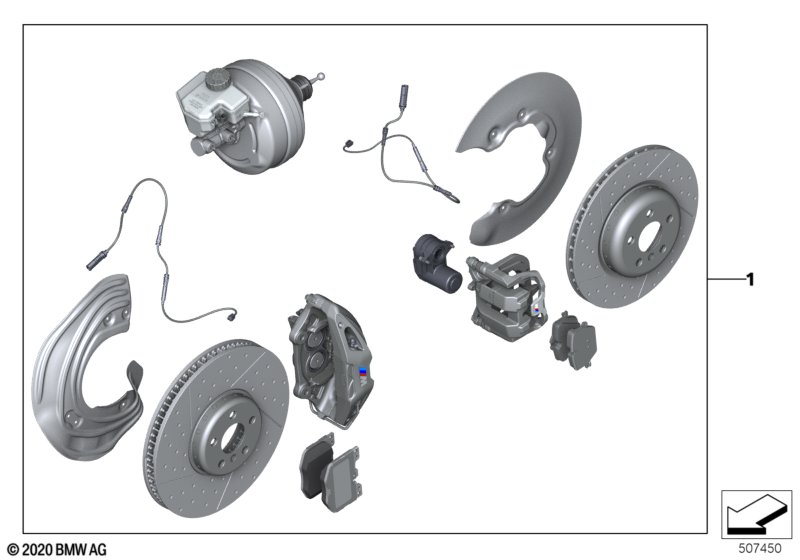 1

© 2020 BMW AG

507450