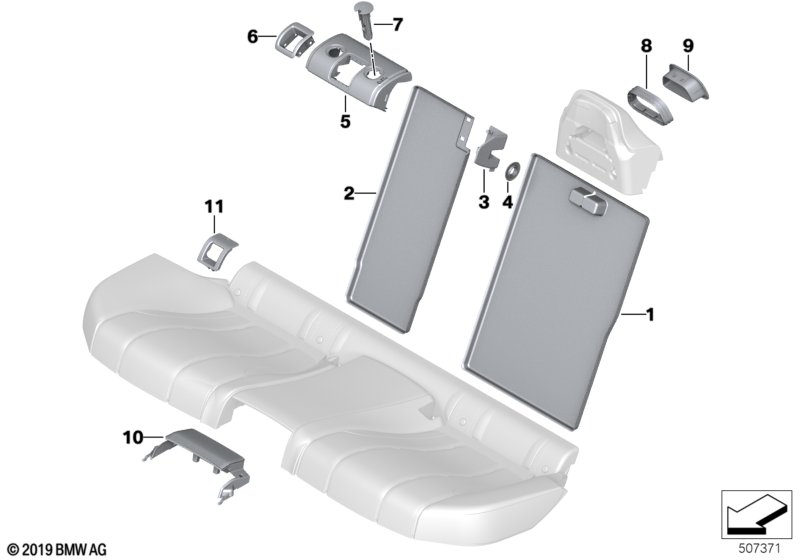 6
7
8
9
5
2
3
4
11
1
10
© 2019 BMW AG
507371