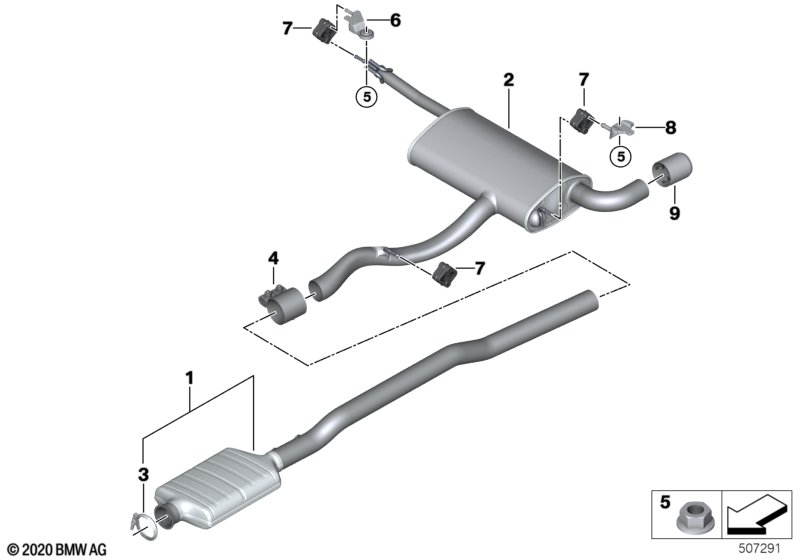 7
6
5
2
7
8
5
9
4
7
1
3
5
© 2020 BMW AG
507291