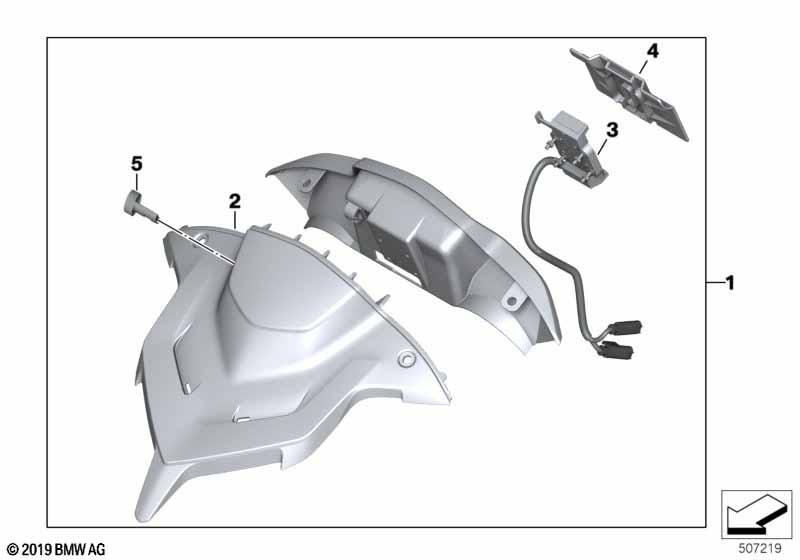 4
3
5
2
1
© 2019 BMW AG
507219