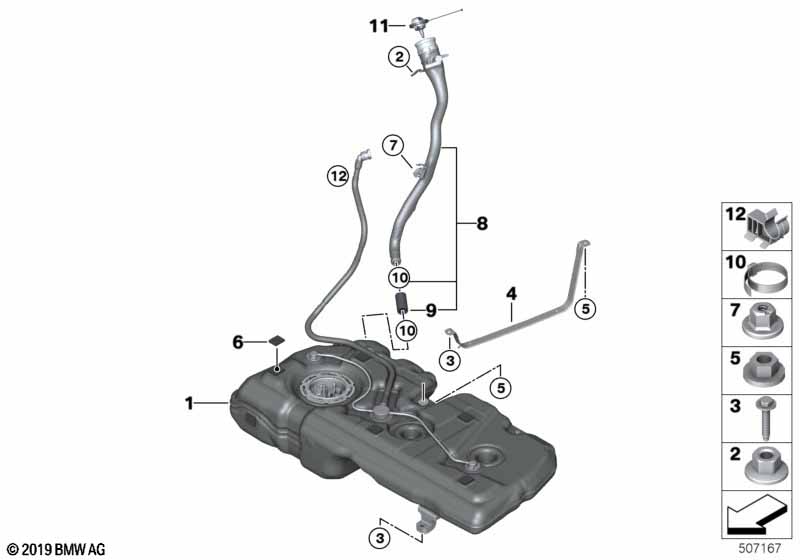 11
2
7
12
8
10
9
10
4
5
6
3
5
1
3
12
10
7
5
3
2
© 2019 BMW AG
507167