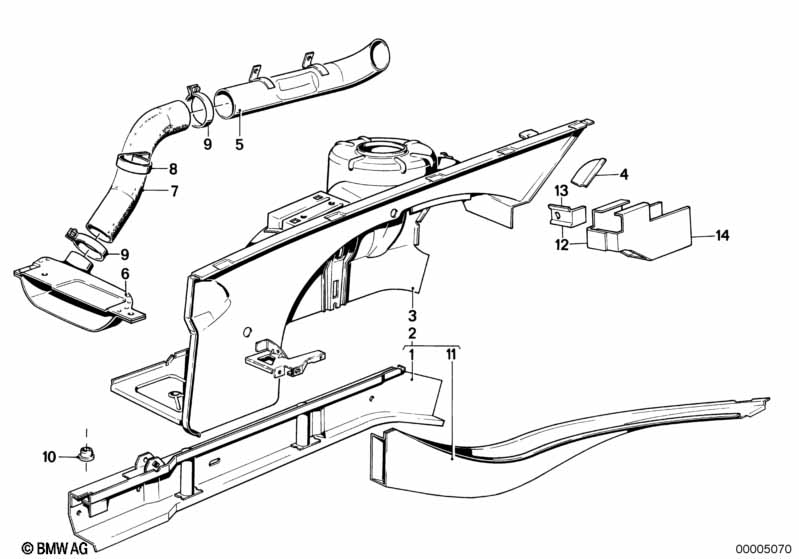 9
5
8
7
9
6
4
13
12
14
3
2
1
11
10
© BMW AG
00005070