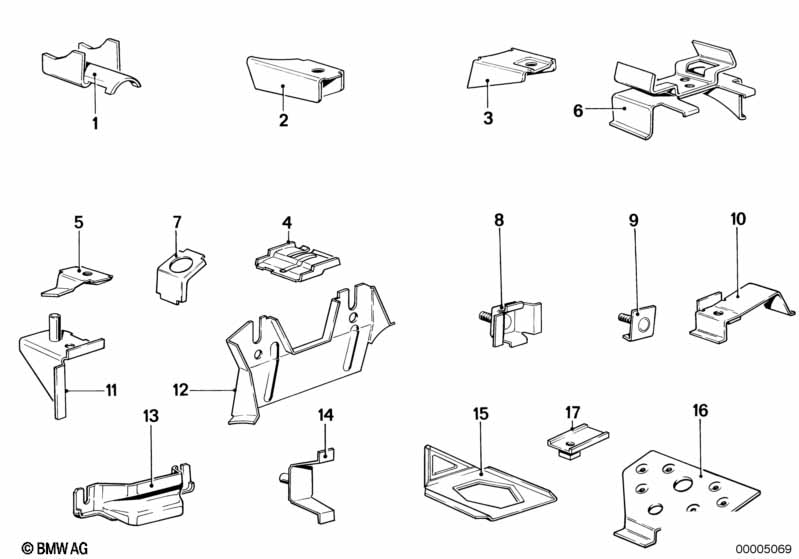 1
2
3
6
5
7
4
8
9
10
11
12
13
14
15
17
16
© BMW AG
00005069