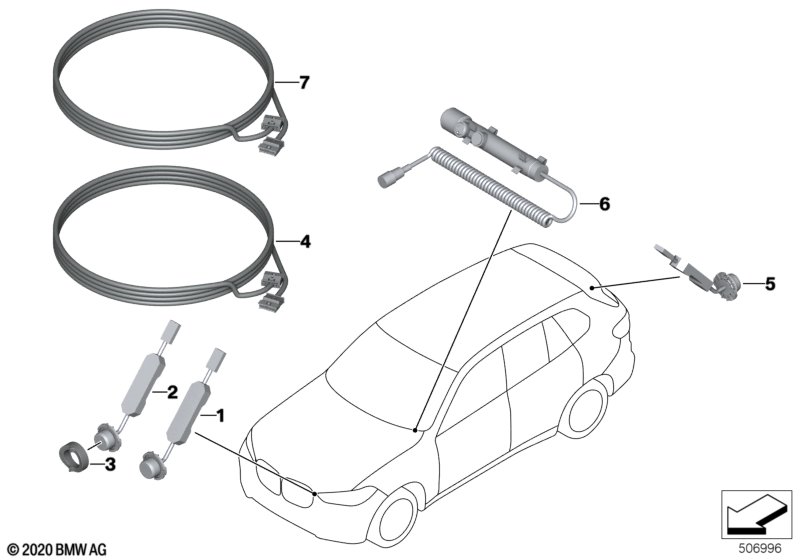 7
6
4
5
2
1
3
© 2020 BMW AG
506996