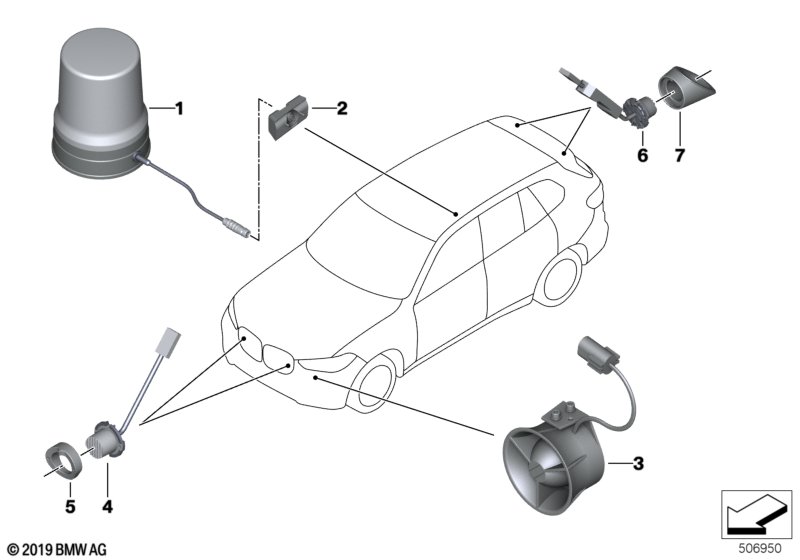 1
2
6
7
3
5
4
© 2019 BMW AG
506950