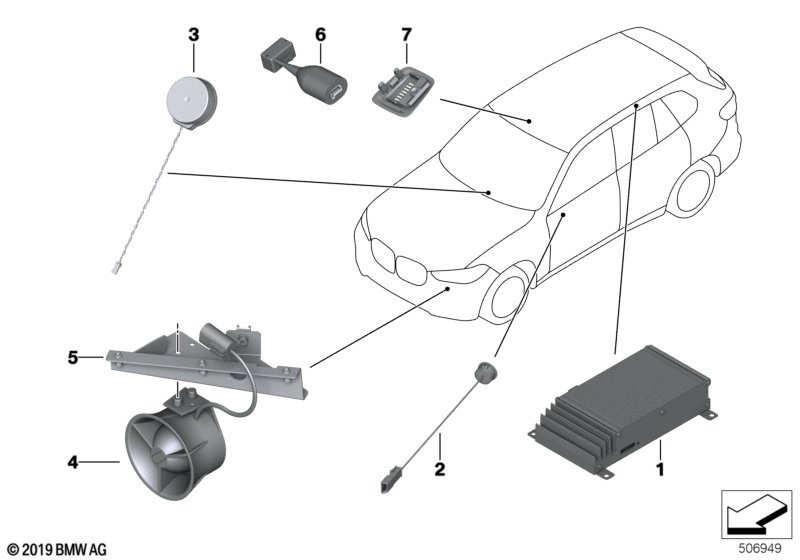 3
6
7
5
4
2
1
© 2019 BMW AG
506949