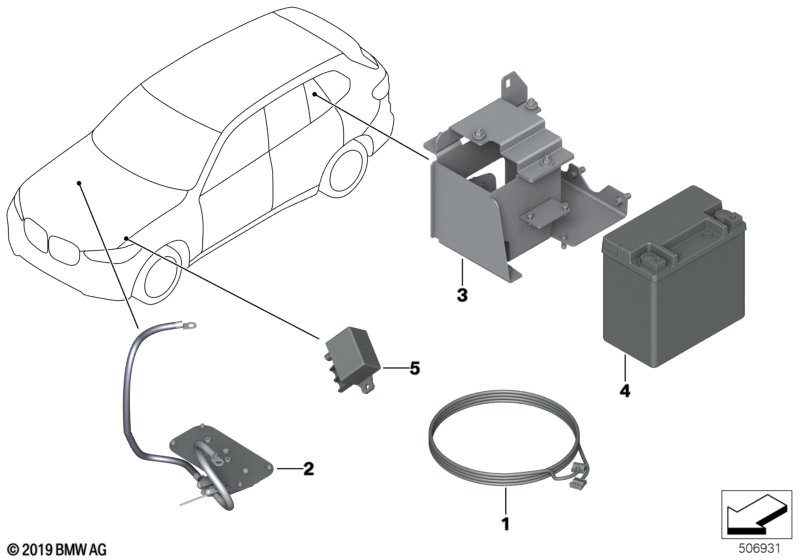 3

4

5

2

1

© 2019 BMW AG

506931