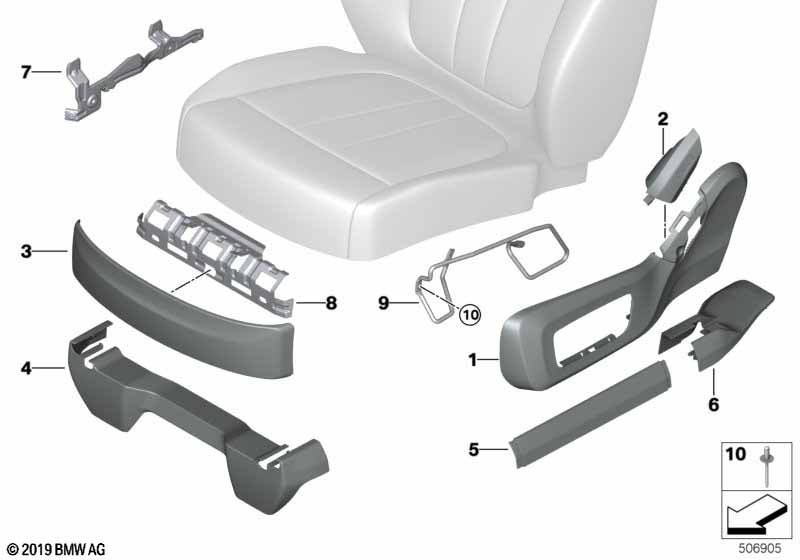 7
2
3
8
9
10
1
4
6
5
10
© 2019 BMW AG
506905