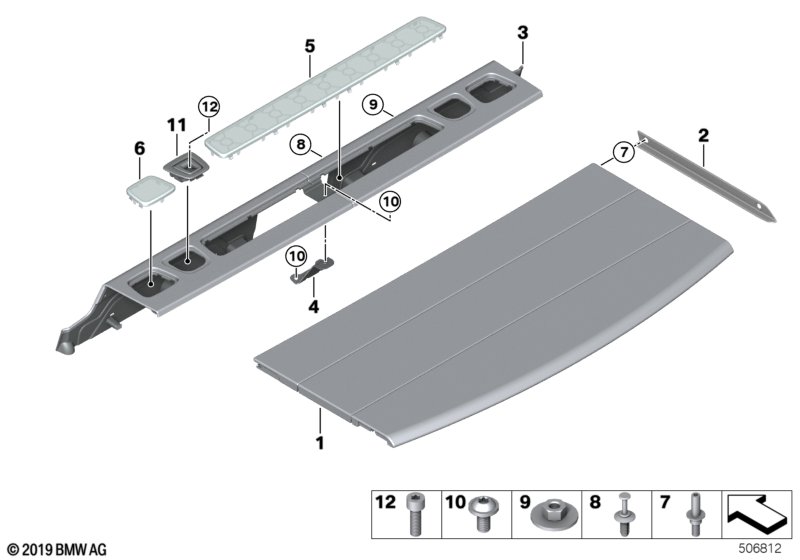 5
3
12
9
11
8
6
7
2
10
10
4
1
12 10 9 8 7
© 2019 BMW AG
506812