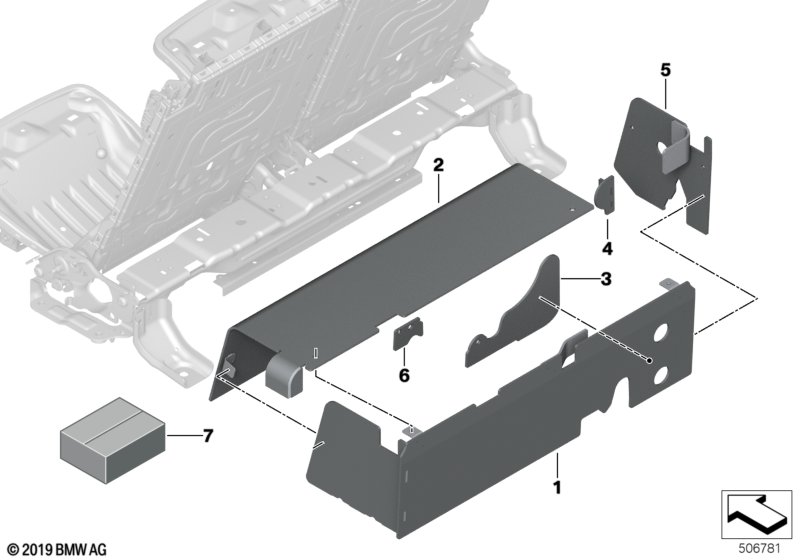 5
2
4
3
6
7
1
© 2019 BMW AG
506781