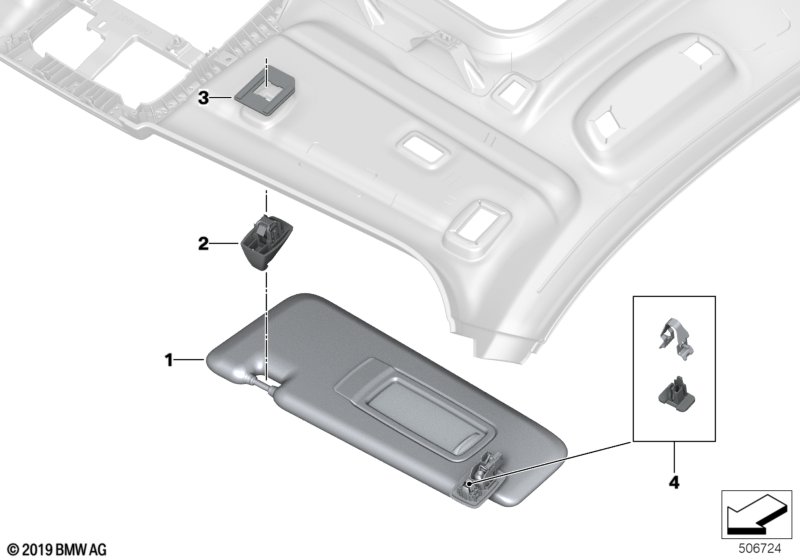 3

2

1

4

© 2019 BMW AG

506724