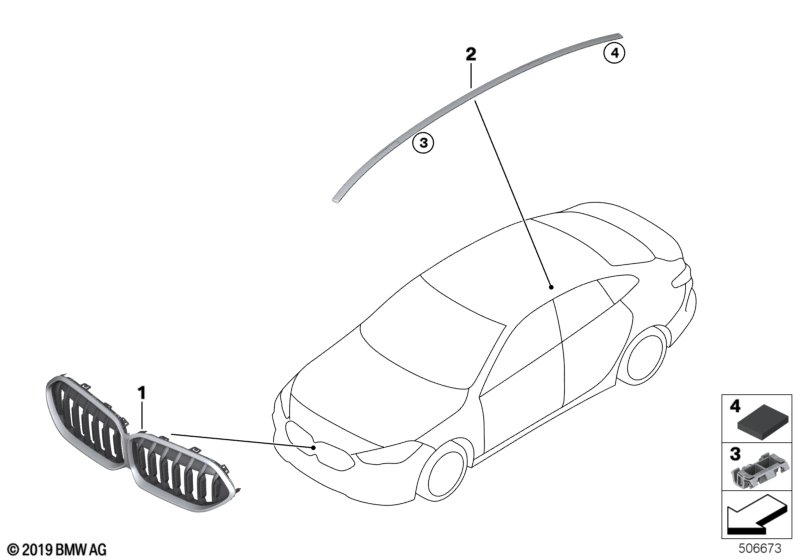 2
4
3
1
4
3
© 2019 BMW AG
506673