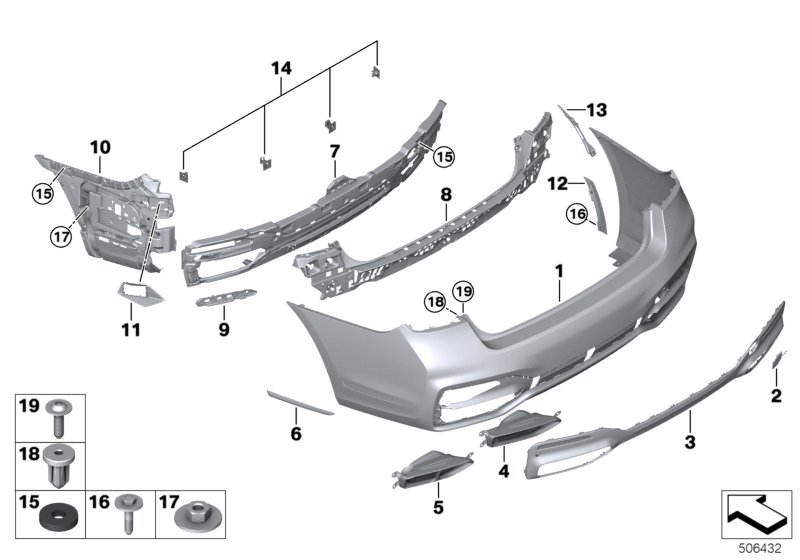 14
13
10
7
15
15
12
8
16
17
1
18
19
11
9
2
6
3
4
5
19
18
15
16
17
506432