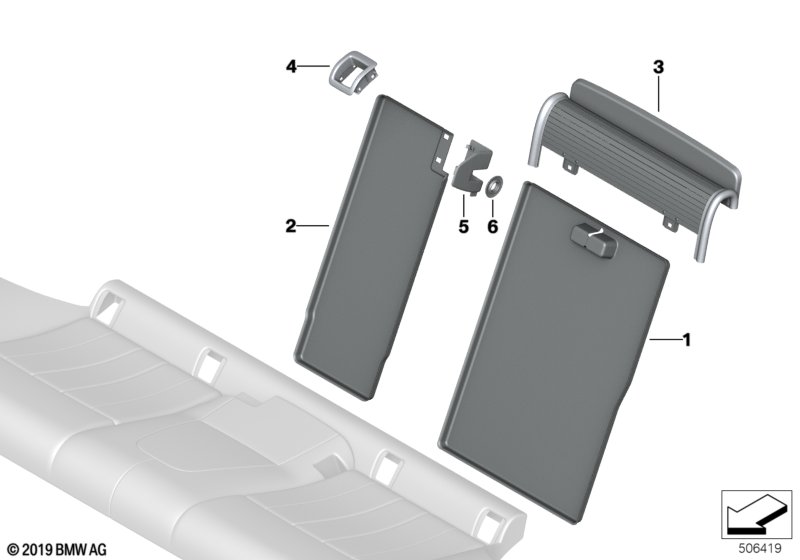 4
3
2
5
6
1
© 2019 BMW AG
506419