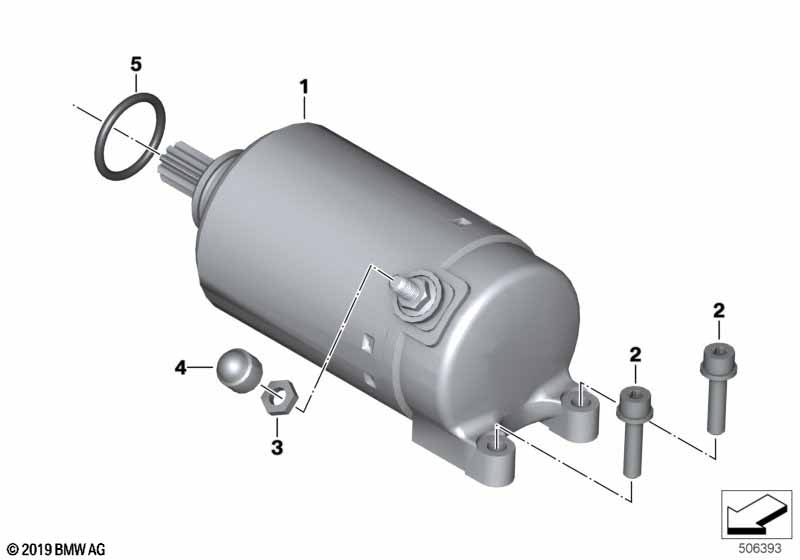 5
1
2
2
4
3
© 2019 BMW AG
506393