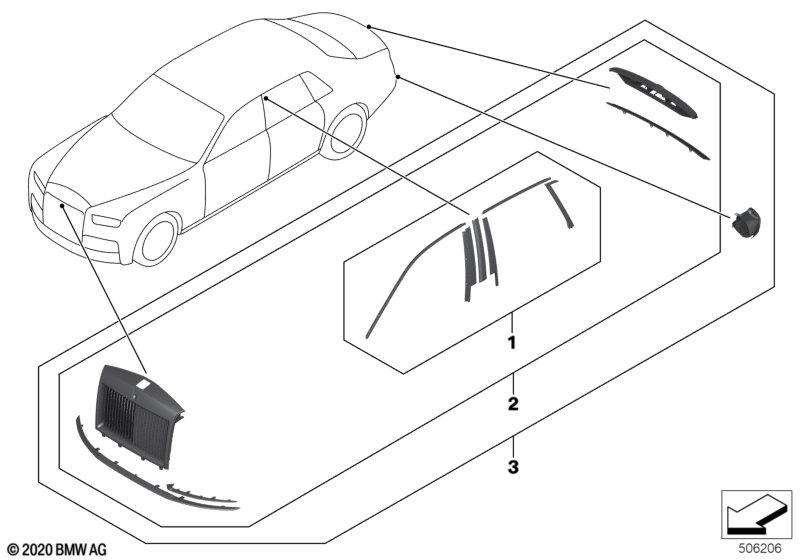 1
2
3
© 2020 BMW AG
506206