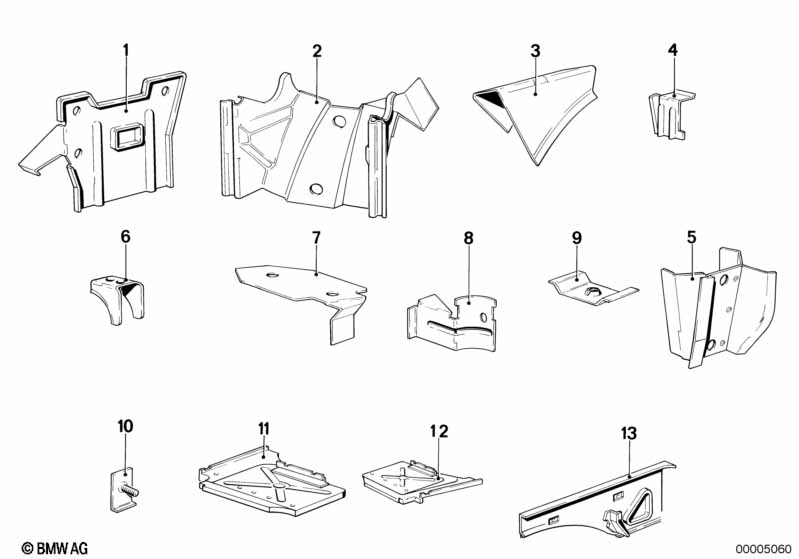 1
2
3
4
6
7
8
9
5
10
11
12
13
© BMW AG
00005060