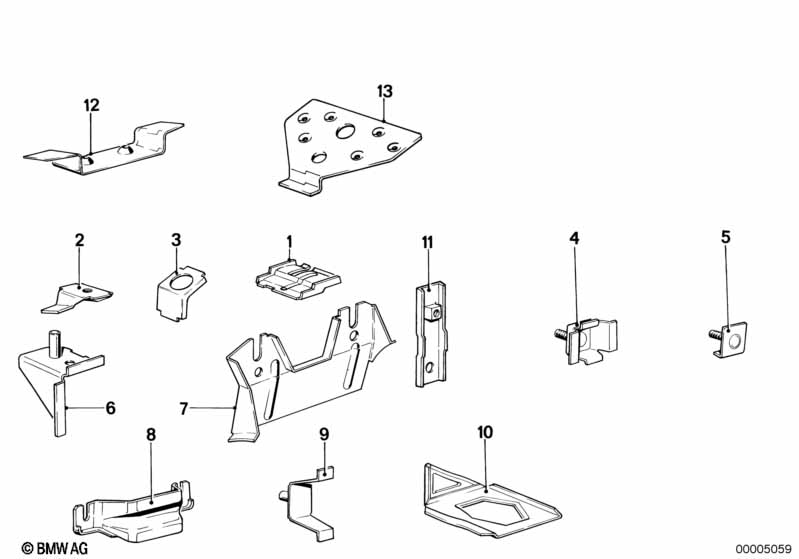 12
13
2
3
1
11
4
5
6
7
8
9
10
© BMW AG
00005059