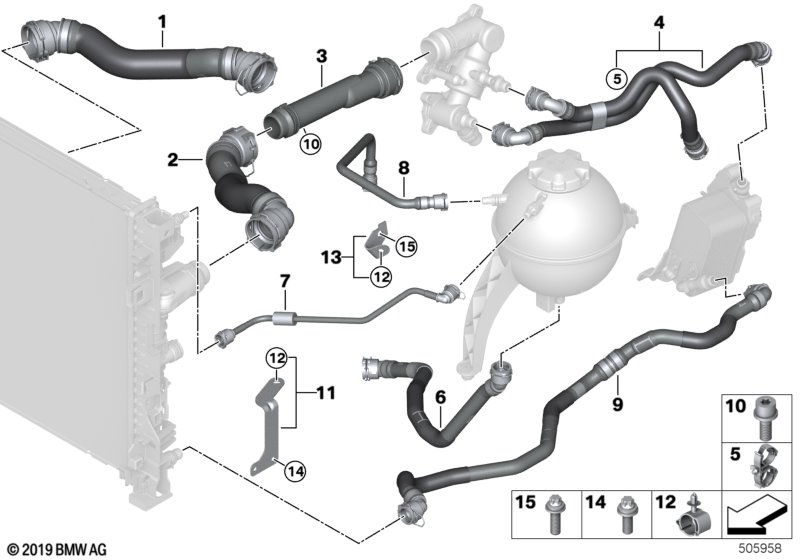 1
3
4
5
10
2
8
15
13
12
7
12
11
14
6
9
10
5
15
14
12
© 2019 BMW AG
505958