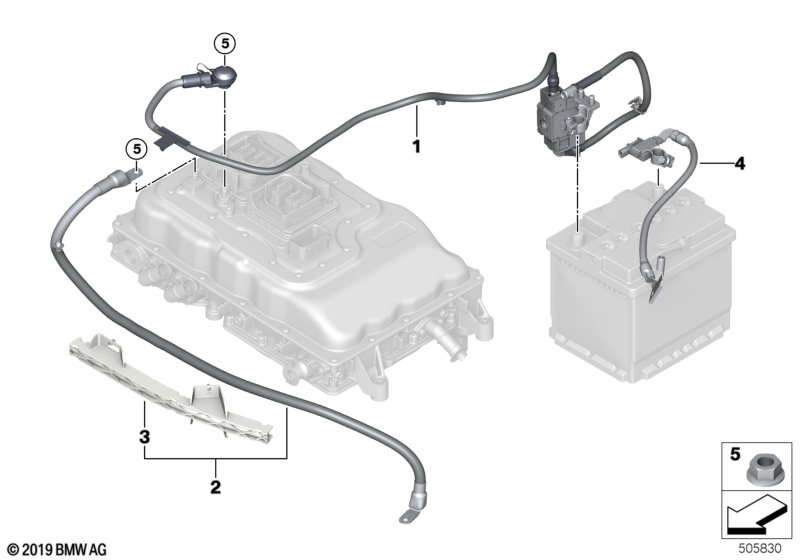 5
5
1
4
3
2
5
© 2019 BMW AG
505830