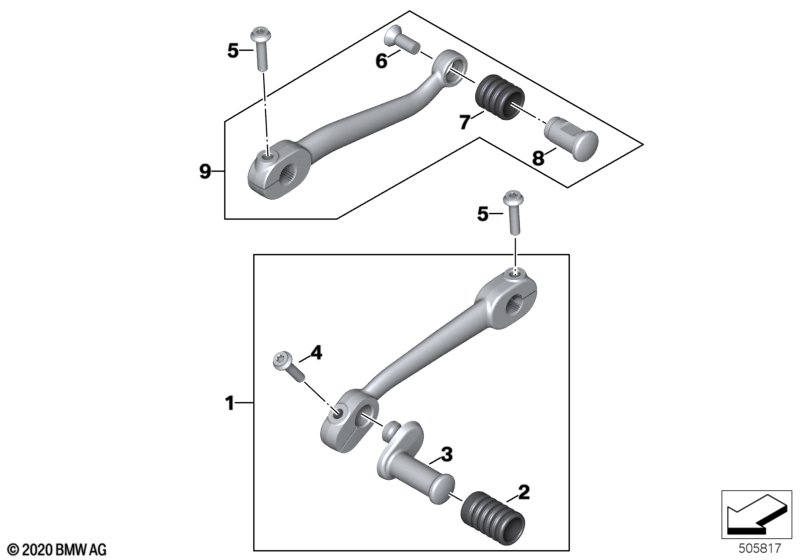 5
6
7
8
9
5
4
1
3
2
© 2020 BMW AG
505817