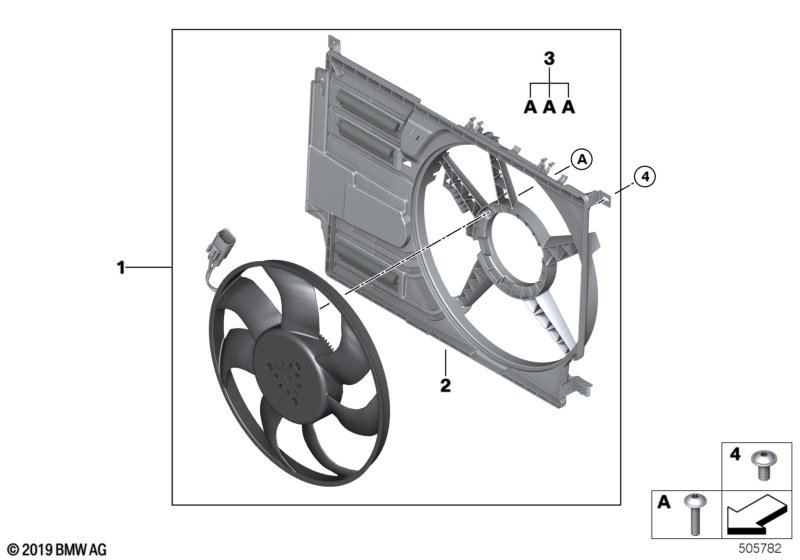 3
A A A
A
4
1
2
4
A
© 2019 BMW AG
505782