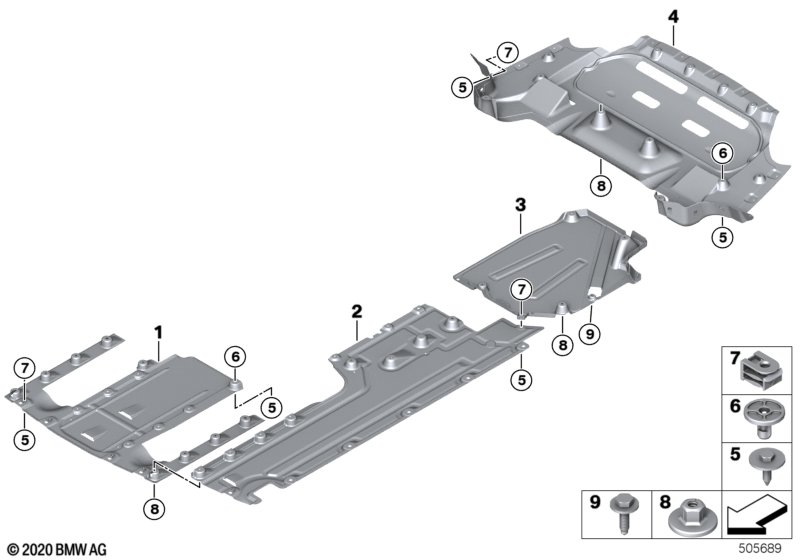 4
7
5
6
8
5
3
7
8
9
2
5
1
6
7
5
5
8
7
6
5
9
8
© 2020 BMW AG
505689