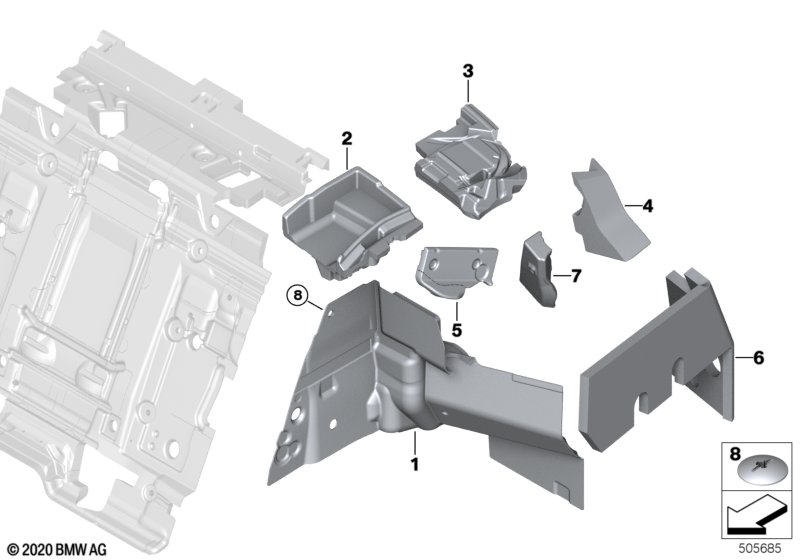 3
2
4
7
8
5
6
1
8
© 2020 BMW AG
505685