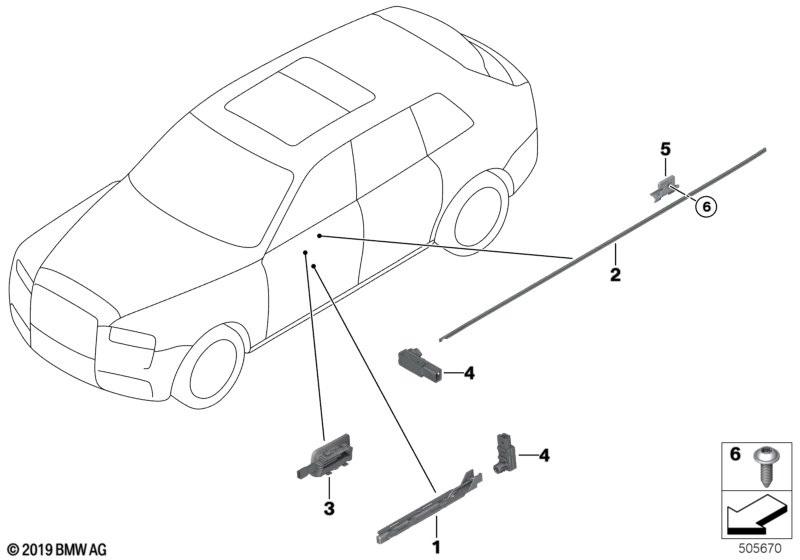 5
6
2
4
4
3
1
6
© 2019 BMW AG
505670