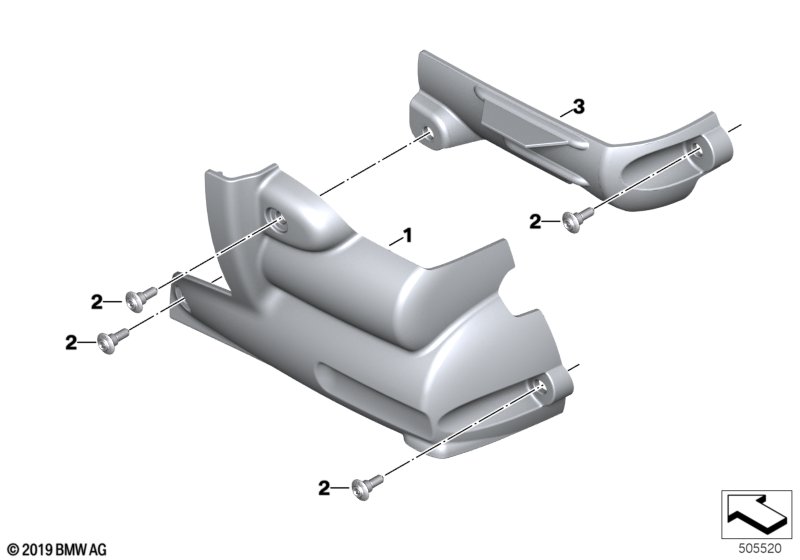 3

2

1

2

2

2

© 2019 BMW AG

505520