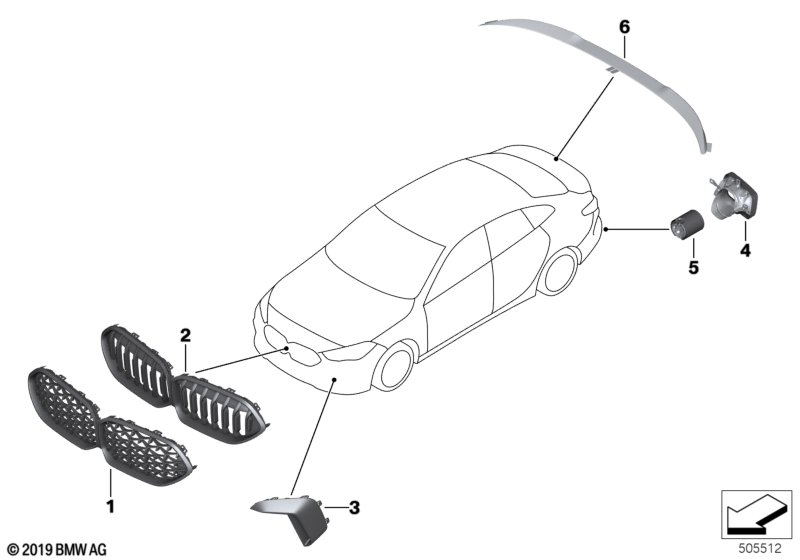 6
2
5
4
1
3
© 2019 BMW AG
505512