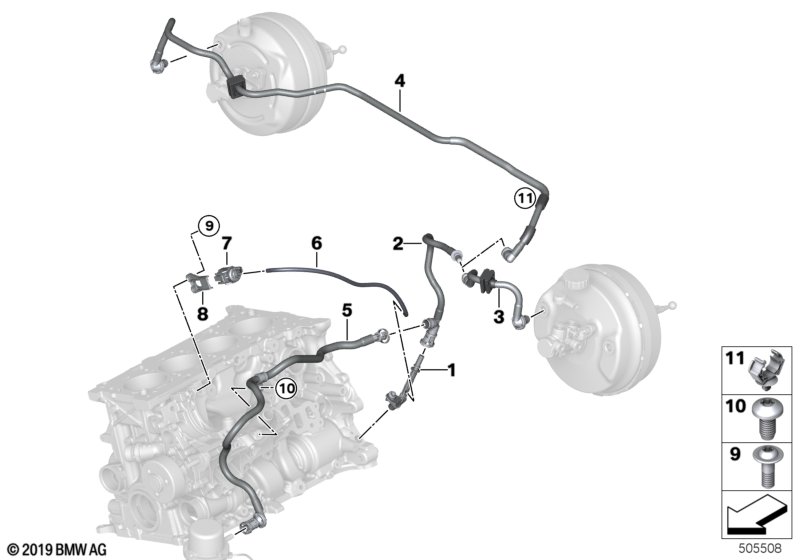 4

11

9

7

6

2

8

5

3

1

10

11

10

9

© 2019 BMW AG

505508