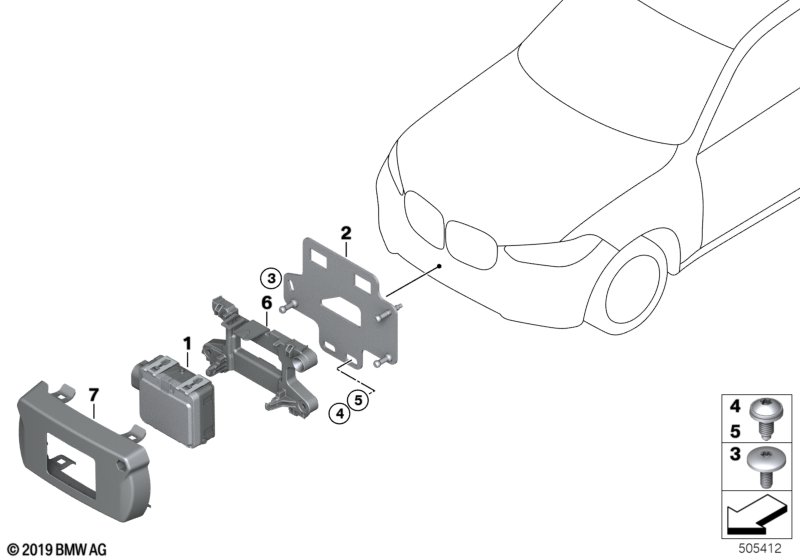 2
3
6
1
7
4
5
4
5
3
© 2019 BMW AG
505412