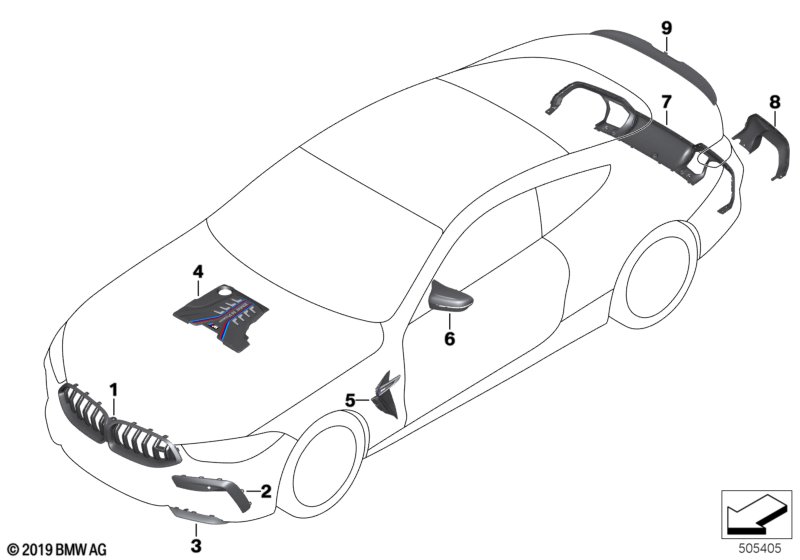 9
7
8
4
6
1
5
2
3
© 2019 BMW AG
505405