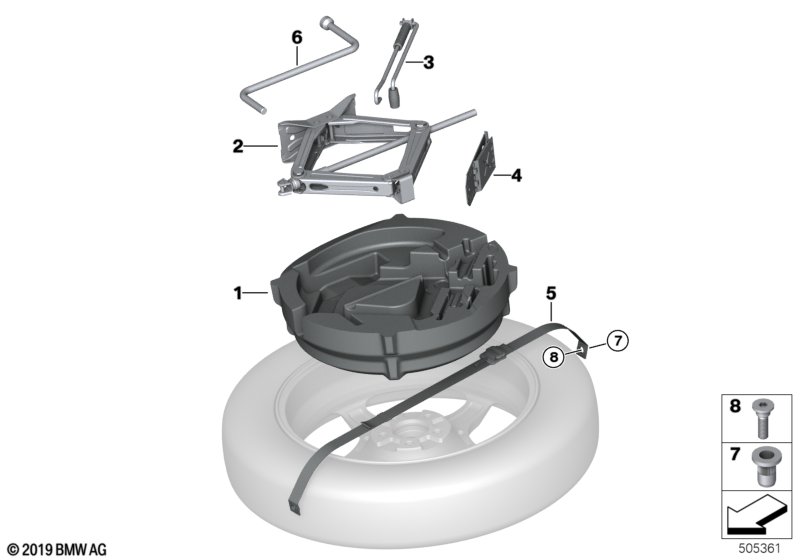 6
3
2
4
1
5
7
8
8
7
© 2019 BMW AG
505361