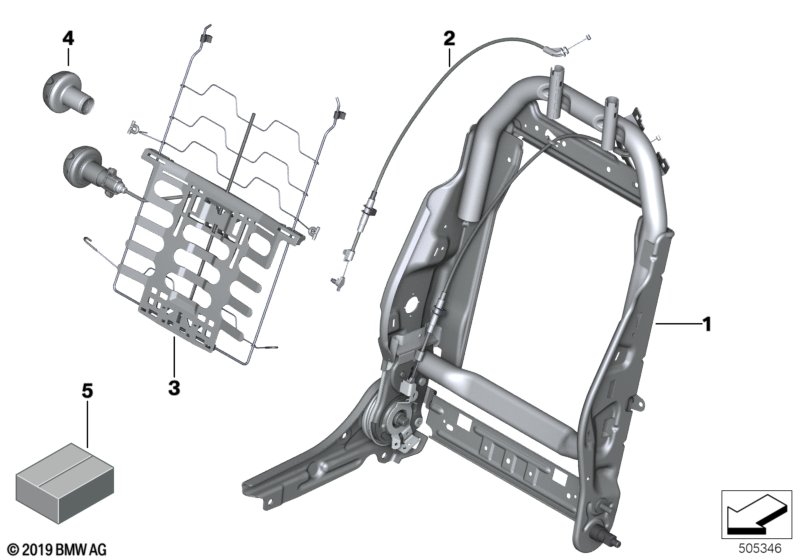 4
2
1
3
5
© 2019 BMW AG
505346