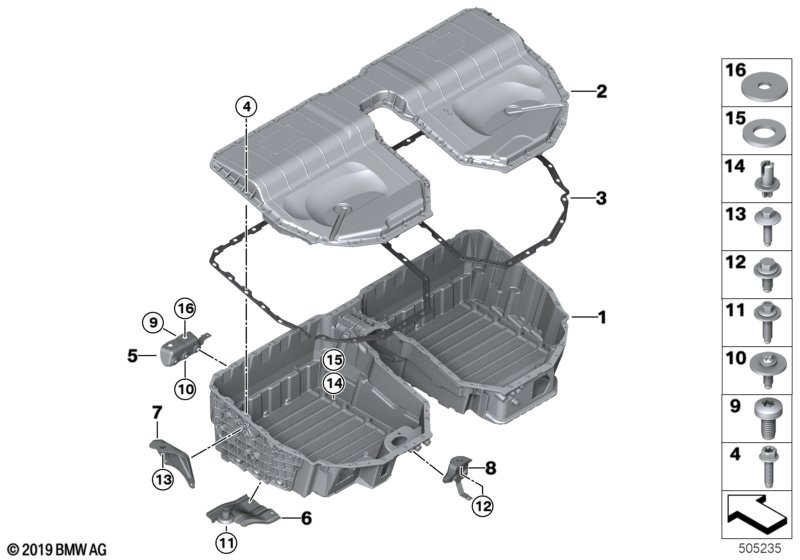 4
2
3
1
9
16
5
10
15
14
7
13
8
12
6
11
16
15
14
13
12
11
10
9
4
© 2019 BMW AG
505235