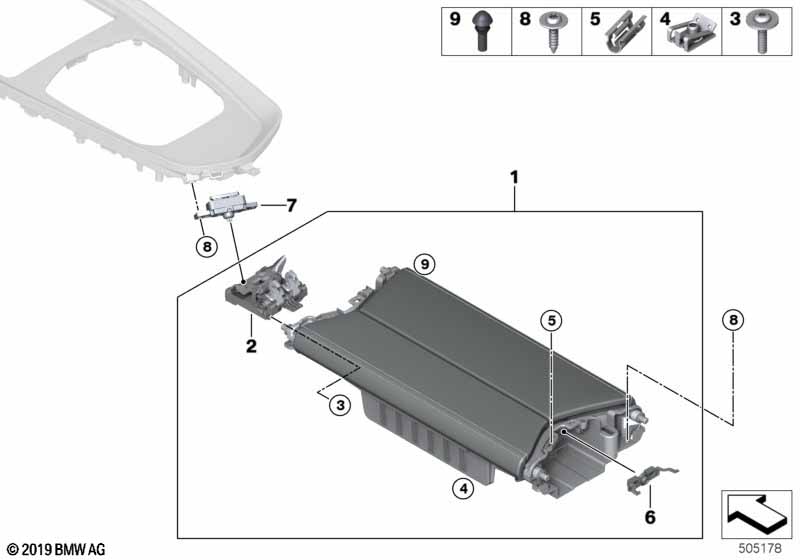 9 8 5 4 3

1

7

8

9

2

5

8

3

4

6

© 2019 BMW AG

505178