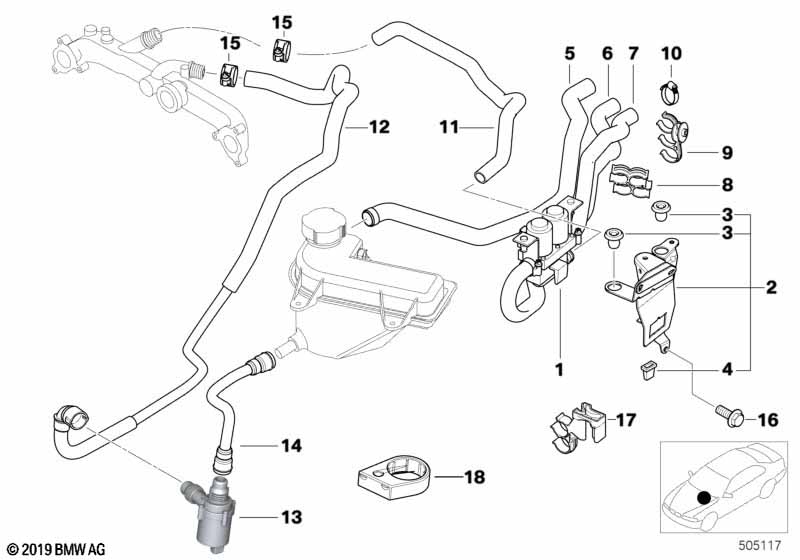 15
15
5
6
7
10
12
11
9
8
3
3
2
1
4
17
16
14
18
13
© 2019 BMW AG
505117