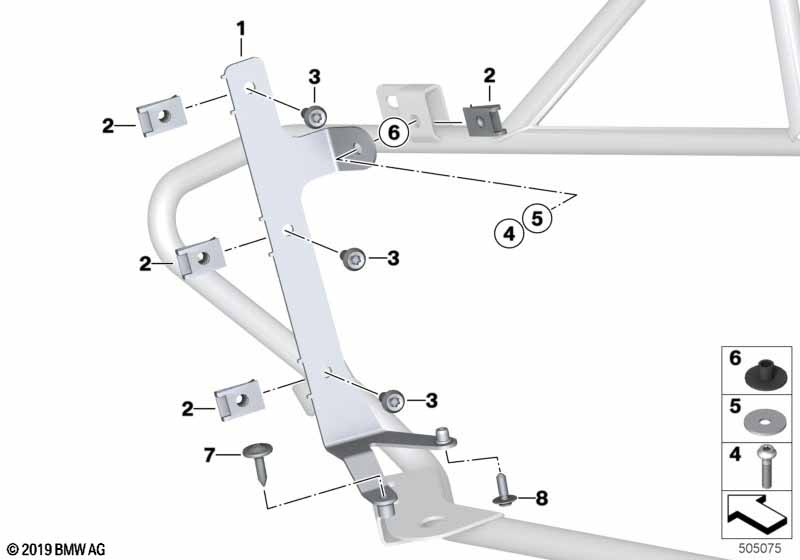 1
3
2
2
6
4
5
2
3
2
3
7
8
6
5
4
© 2019 BMW AG
505075