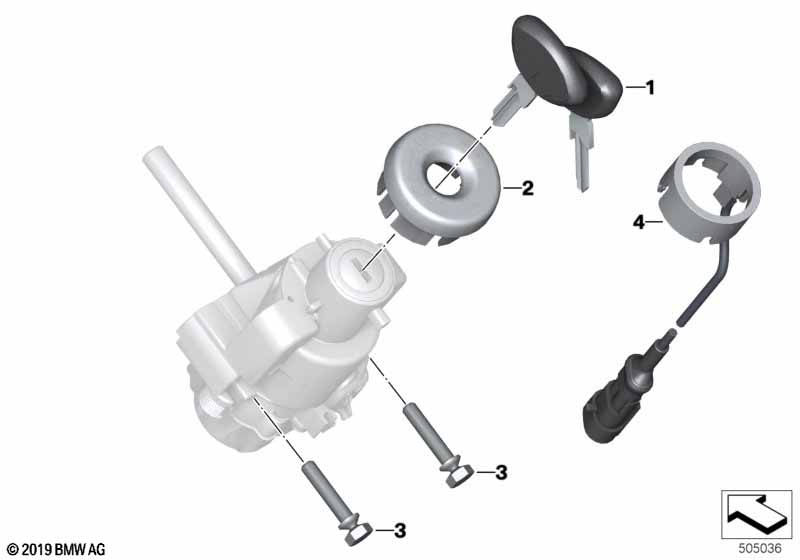 1
2
4
3
3
© 2019 BMW AG
505036