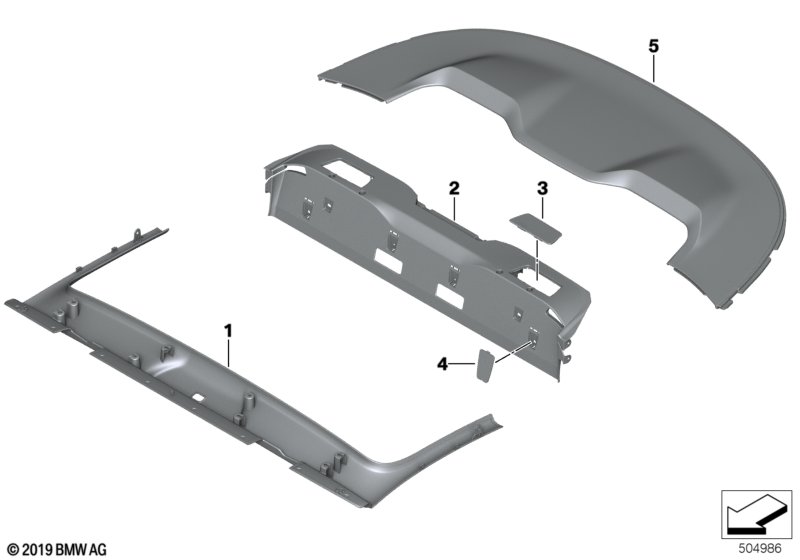 5
2
3
1
4
© 2019 BMW AG
504986