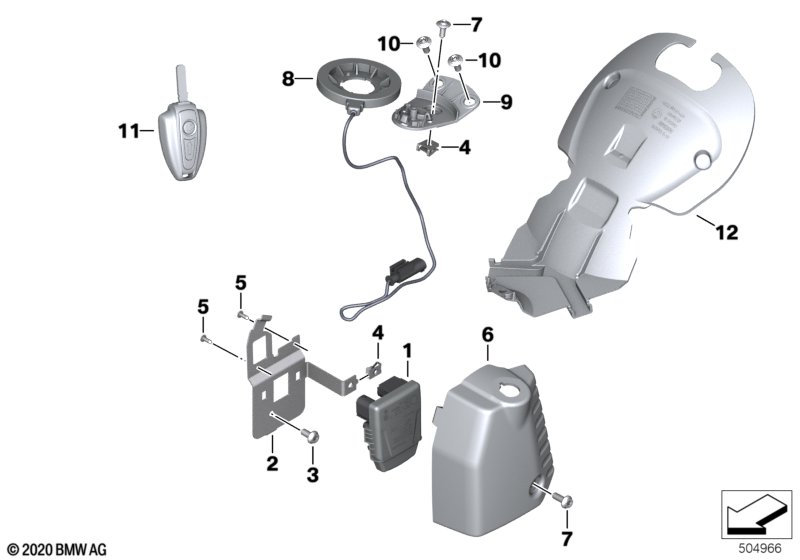 7
10
10
8
9
11
4
12
5
5
4
1
6
2
3
7
© 2020 BMW AG
504966