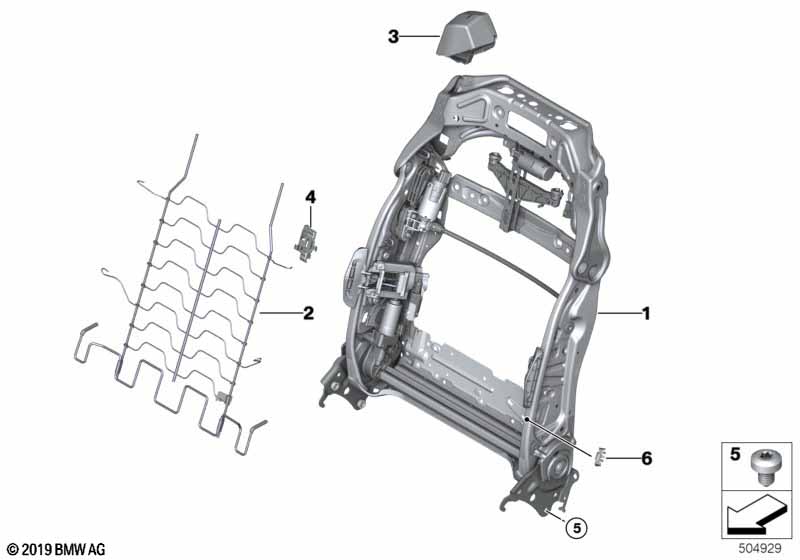 3
4
2
1
6
5
5
© 2019 BMW AG
504929