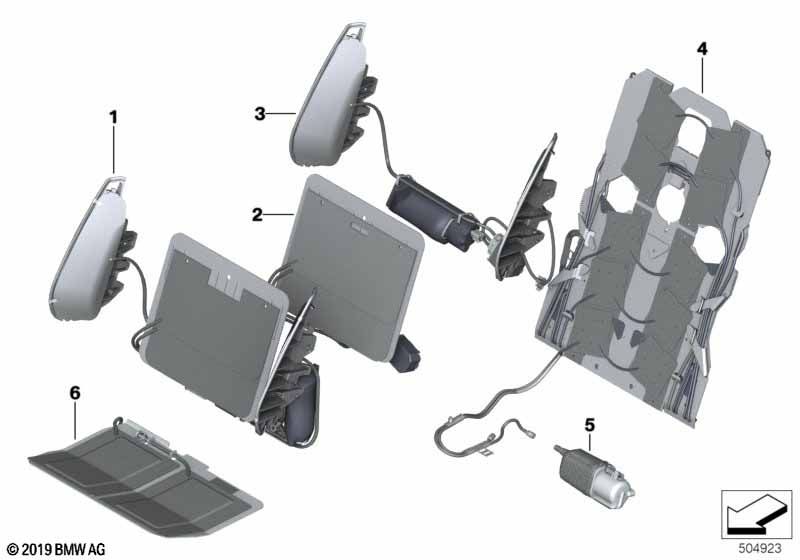 1
3
4
2
6
5
© 2019 BMW AG
504923