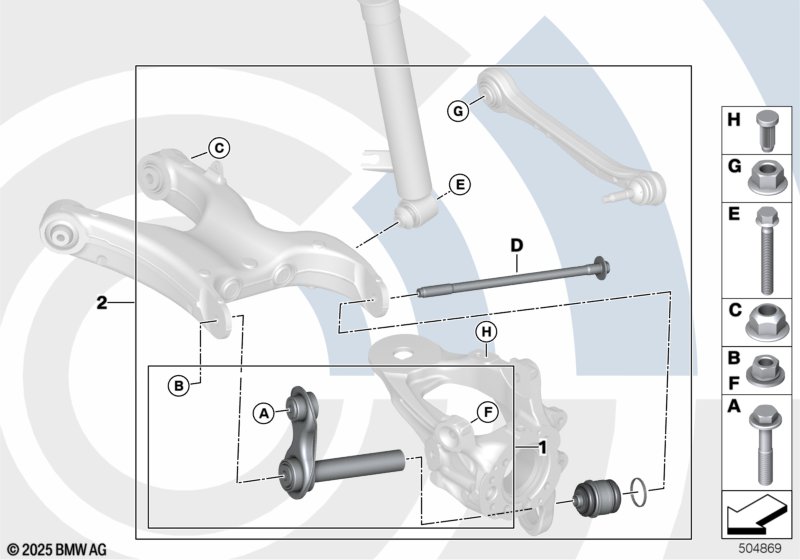 G
C
E
D
2
H
B
A
F
1
H
G
E
C
B
F
A
© 2025 BMW AG
504869